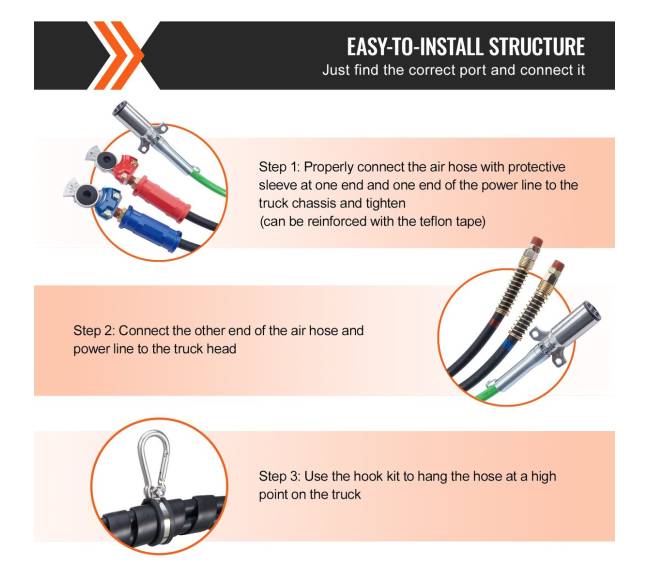 EASY-TO-INSTALL STRUCTURE
Just find the correct port and connect it

Step 1: Properly connect the air hose with protective sleeve at one end and one end of the power line to the truck chassis and tighten
(can be reinforced with the teflon tape)

Step 2: Connect the other end of the air hose and power line to the truck head

Step 3: Use the hook kit to hang the hose at a high point on the truck