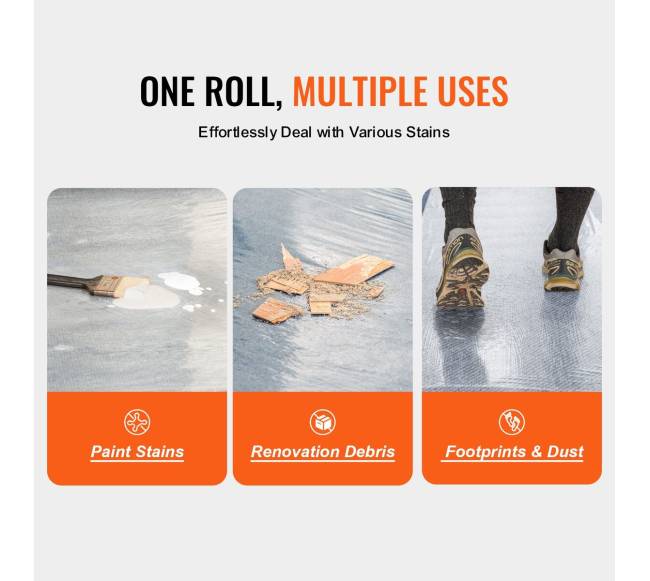 ONE ROLL, MULTIPLE USES

Effortlessly Deal with Various Stains

Paint Stains

Renovation Debris

Footprints & Dust