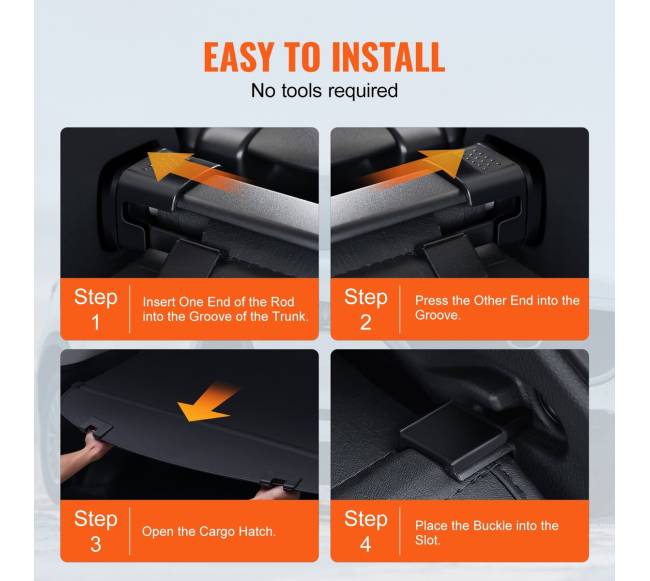 EASY TO INSTALL
No tools required

Step 1
Insert One End of the Rod into the Groove of the Trunk.

Step 2
Press the Other End into the Groove.

Step 3
Open the Cargo Hatch.

Step 4
Place the Buckle into the Slot.