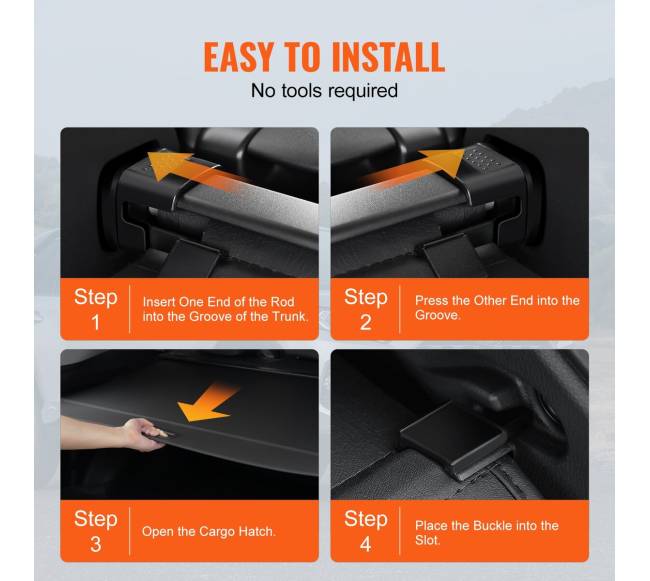 EASY TO INSTALL
No tools required

Step 1
Insert One End of the Rod into the Groove of the Trunk.

Step 2
Press the Other End into the Groove.

Step 3
Open the Cargo Hatch.

Step 4
Place the Buckle into the Slot.