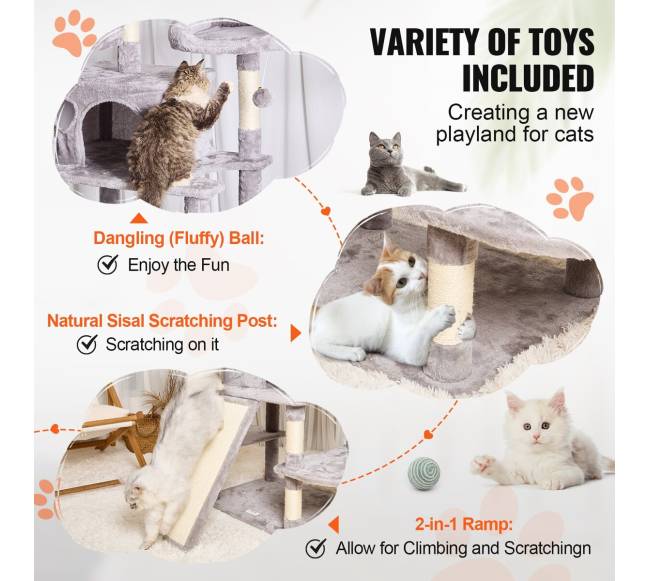 VARIETY OF TOYS INCLUDED

Creating a new playland for cats

Dangling (Fluffy) Ball:

Enjoy the Fun

Natural Sisal Scratching Post:

Scratching on it

2-in-1 Ramp:

Allow for Climbing and Scratchingn