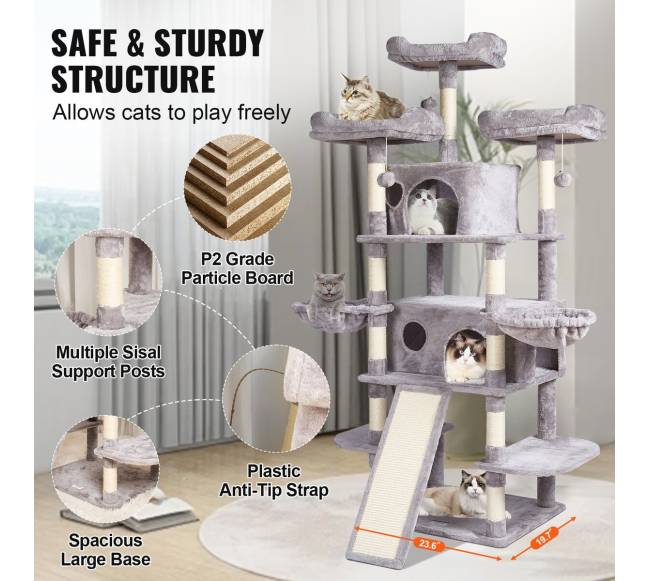 SAFE & STURDY STRUCTURE
Allows cats to play freely

P2 Grade Particle Board

Multiple Sisal Support Posts

Plastic Anti-Tip Strap

Spacious Large Base

23.6"

19.7"