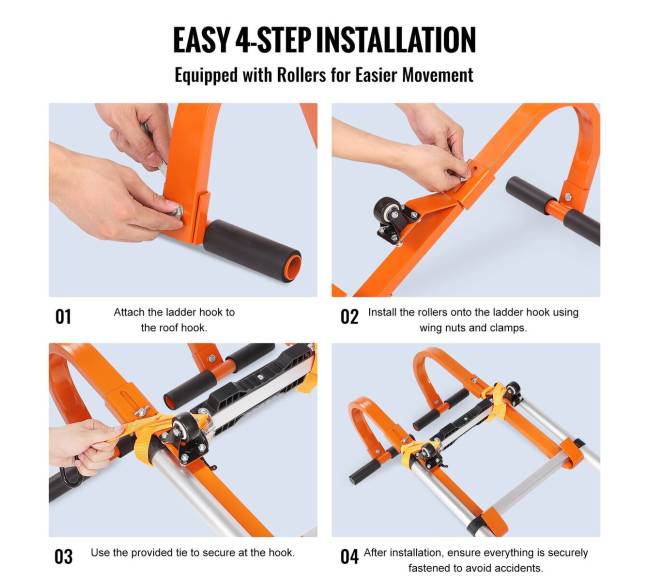 EASY 4-STEP INSTALLATION

Equipped with Rollers for Easier Movement

01 Attach the ladder hook to the roof hook.

02 Install the rollers onto the ladder hook using wing nuts and clamps.

03 Use the provided tie to secure at the hook.

04 After installation, ensure everything is securely fastened to avoid accidents.