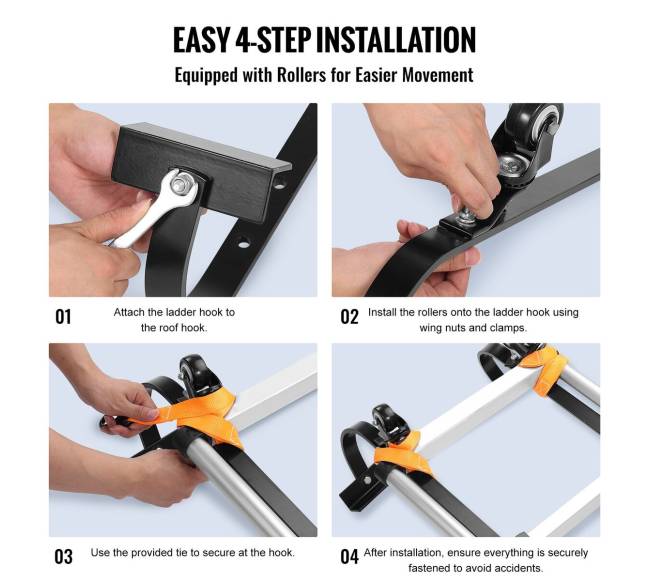 EASY 4-STEP INSTALLATION

Equipped with Rollers for Easier Movement

01 Attach the ladder hook to the roof hook.

02 Install the rollers onto the ladder hook using wing nuts and clamps.

03 Use the provided tie to secure at the hook.

04 After installation, ensure everything is securely fastened to avoid accidents.