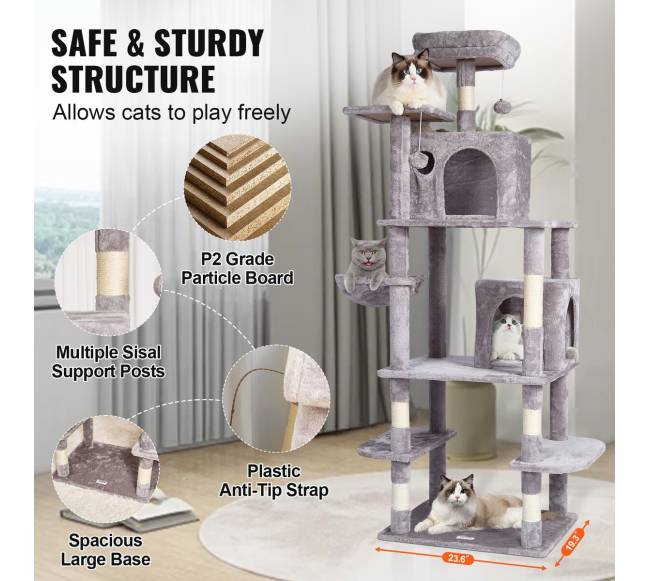 SAFE & STURDY STRUCTURE
Allows cats to play freely

P2 Grade Particle Board

Multiple Sisal Support Posts

Plastic Anti-Tip Strap

Spacious Large Base

23.6"

19.3"