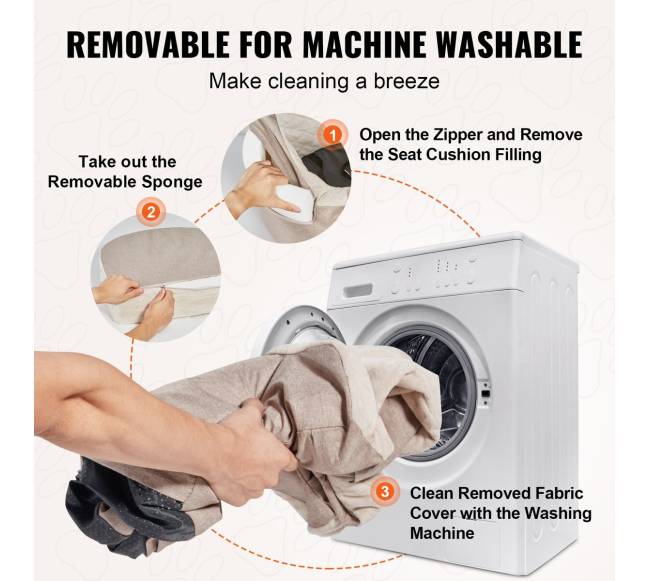 REMOVABLE FOR MACHINE WASHABLE

Make cleaning a breeze

1 Open the Zipper and Remove the Seat Cushion Filling

Take out the Removable Sponge

2

3 Clean Removed Fabric Cover with the Washing Machine