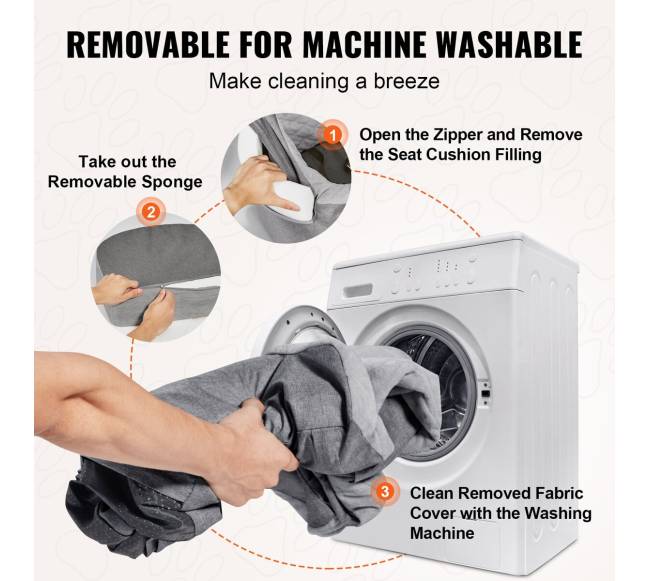 REMOVABLE FOR MACHINE WASHABLE

Make cleaning a breeze

1 Open the Zipper and Remove the Seat Cushion Filling

Take out the Removable Sponge

2

3 Clean Removed Fabric Cover with the Washing Machine