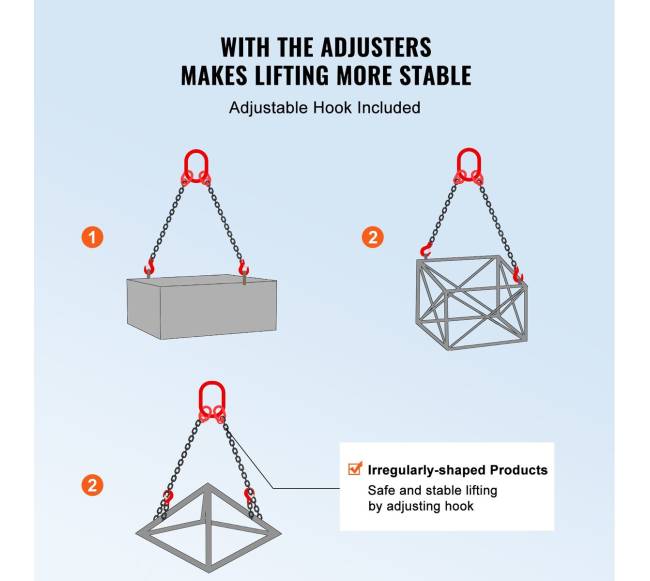 WITH THE ADJUSTERS
MAKES LIFTING MORE STABLE

Adjustable Hook Included

1

2

2

Irregularly-shaped Products
Safe and stable lifting by adjusting hook