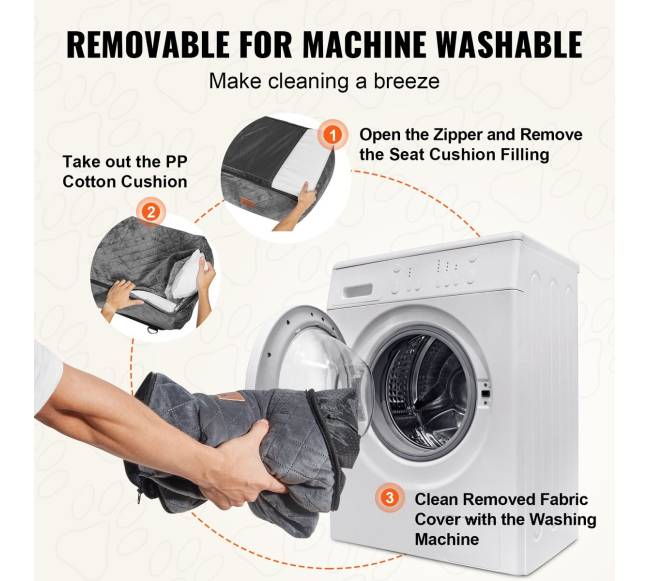 REMOVABLE FOR MACHINE WASHABLE

Make cleaning a breeze

1 Open the Zipper and Remove the Seat Cushion Filling

Take out the PP Cotton Cushion

2

3 Clean Removed Fabric Cover with the Washing Machine