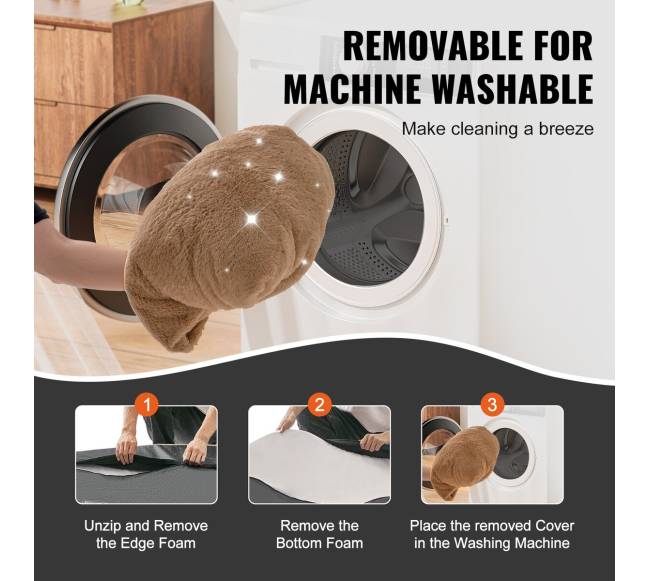 REMOVABLE FOR MACHINE WASHABLE

Make cleaning a breeze

1

Unzip and Remove the Edge Foam

2

Remove the Bottom Foam

3

Place the removed Cover in the Washing Machine