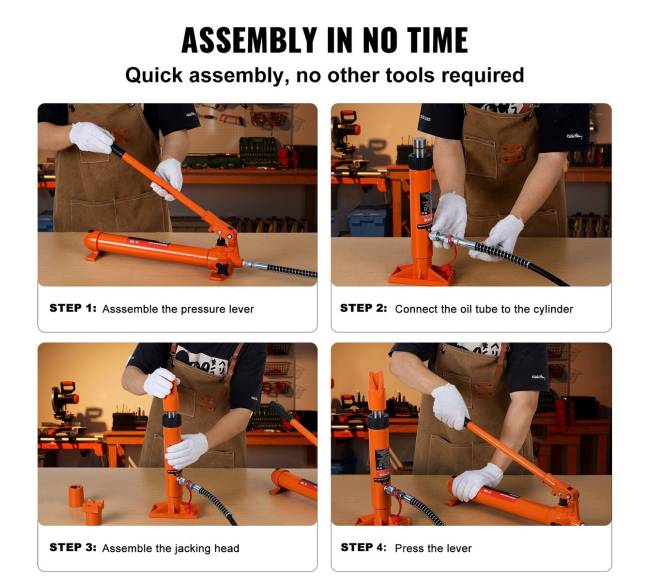 ASSEMBLY IN NO TIME

Quick assembly, no other tools required

STEP 1: Asssemble the pressure lever

STEP 2: Connect the oil tube to the cylinder

STEP 3: Assemble the jacking head

STEP 4: Press the lever