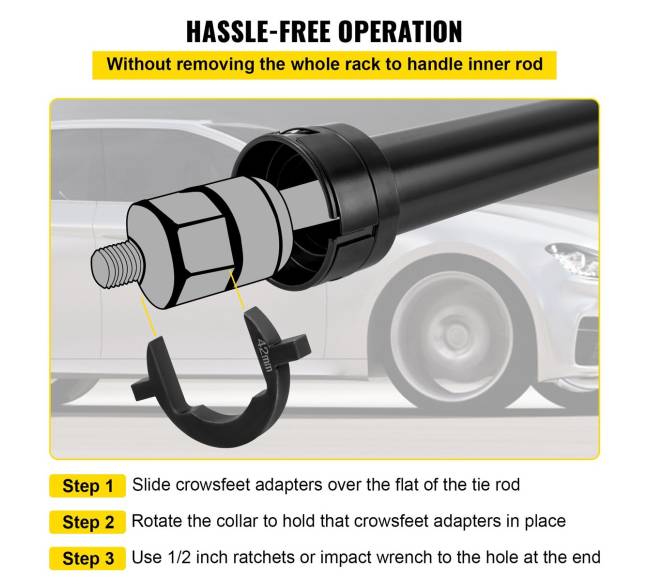 HASSLE-FREE OPERATION

Without removing the whole rack to handle inner rod

42mm

Step 1 Slide crowsfeet adapters over the flat of the tie rod

Step 2 Rotate the collar to hold that crowsfeet adapters in place

Step 3 Use 1/2 inch ratchets or impact wrench to the hole at the end