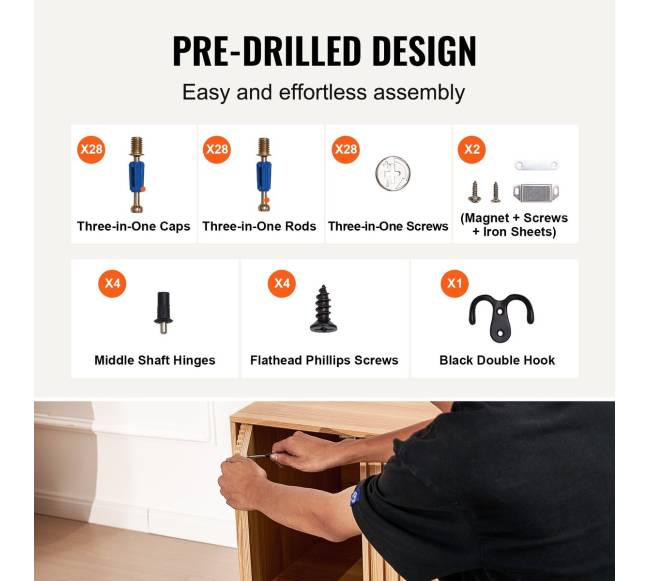 PRE-DRILLED DESIGN

Easy and effortless assembly

X28
Three-in-One Caps

X28
Three-in-One Rods

X28
Three-in-One Screws

X2
(Magnet + Screws + Iron Sheets)

X4
Middle Shaft Hinges

X4
Flathead Phillips Screws

X1
Black Double Hook