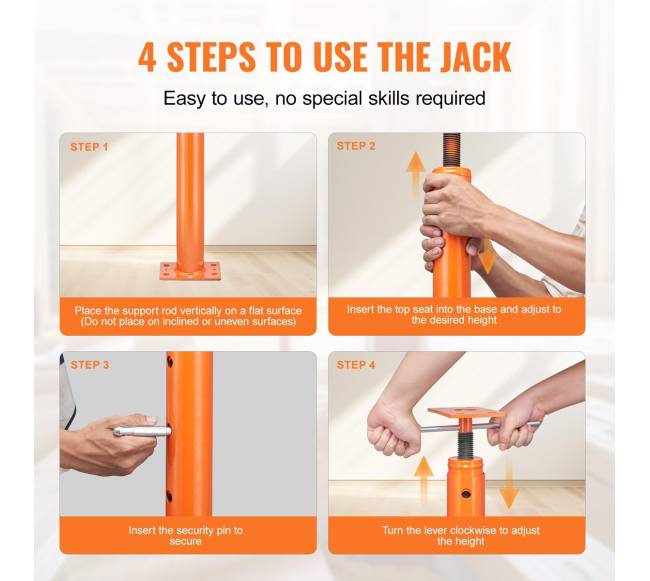 4 STEPS TO USE THE JACK

Easy to use, no special skills required

STEP 1

Place the support rod vertically on a flat surface (Do not place on inclined or uneven surfaces)

STEP 2

Insert the top seat into the base and adjust to the desired height

STEP 3

Insert the security pin to secure

STEP 4

Turn the lever clockwise to adjust the height