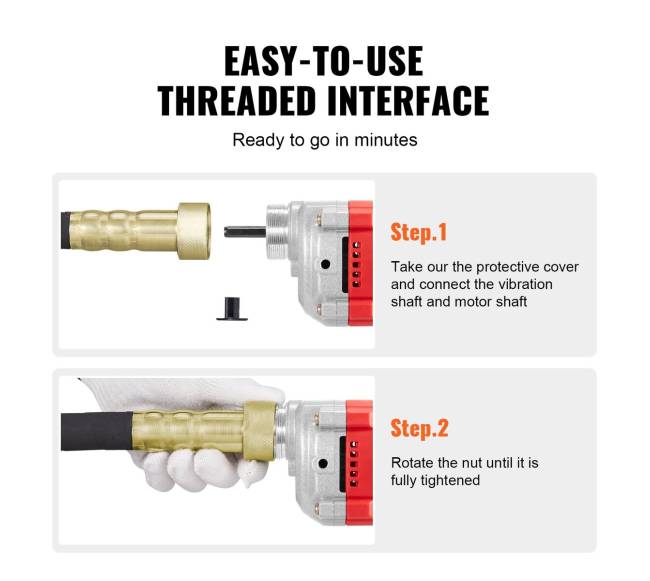 EASY-TO-USE
THREADED INTERFACE

Ready to go in minutes

Step.1

Take our the protective cover and connect the vibration shaft and motor shaft

Step.2

Rotate the nut until it is fully tightened