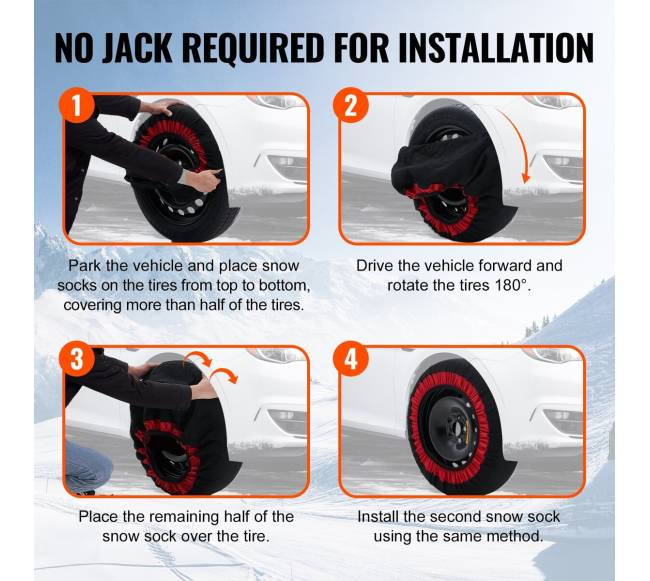 NO JACK REQUIRED FOR INSTALLATION

1

Park the vehicle and place snow socks on the tires from top to bottom, covering more than half of the tires.

2

Drive the vehicle forward and rotate the tires 180°.

3

Place the remaining half of the snow sock over the tire.

4

Install the second snow sock using the same method.