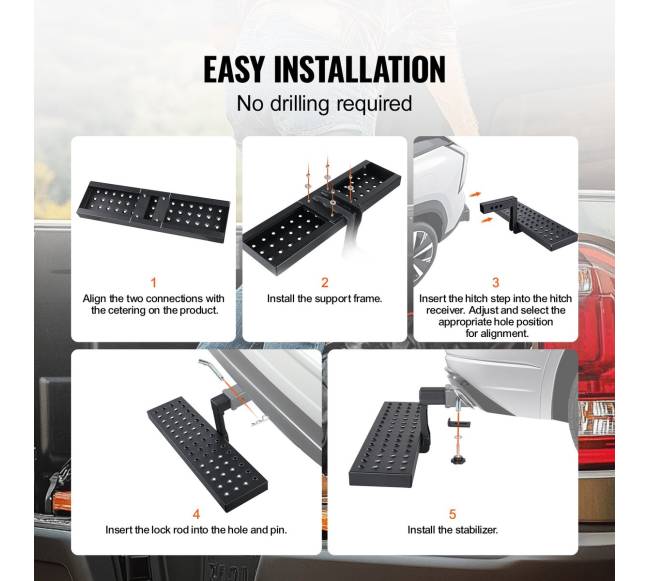 EASY INSTALLATION
No drilling required

1
Align the two connections with the cetering on the product.

2
Install the support frame.

3
Insert the hitch step into the hitch receiver. Adjust and select the appropriate hole position for alignment.

4
Insert the lock rod into the hole and pin.

5
Install the stabilizer.