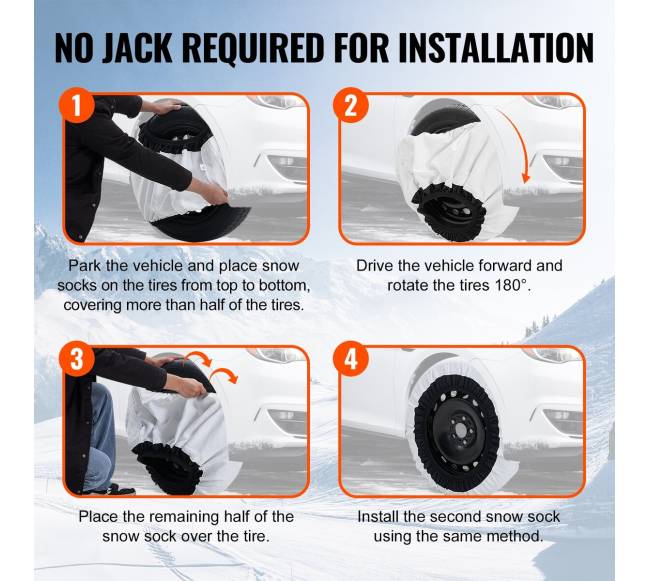 NO JACK REQUIRED FOR INSTALLATION

1

Park the vehicle and place snow socks on the tires from top to bottom, covering more than half of the tires.

2

Drive the vehicle forward and rotate the tires 180°.

3

Place the remaining half of the snow sock over the tire.

4

Install the second snow sock using the same method.