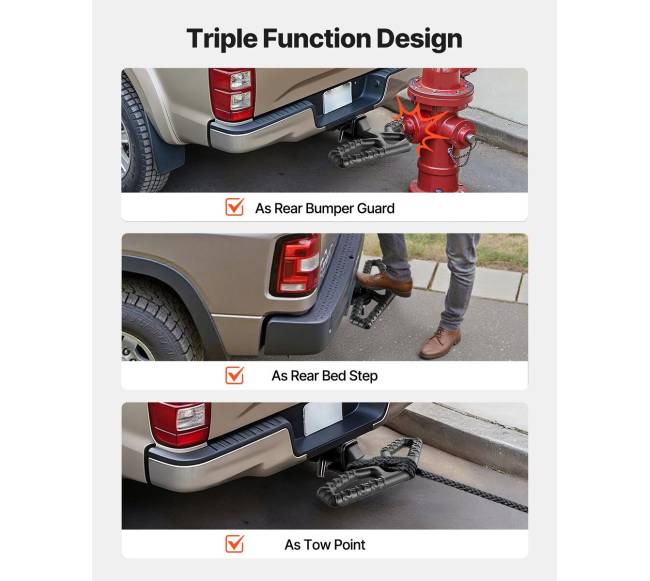 Triple Function Design

As Rear Bumper Guard

As Rear Bed Step

As Tow Point