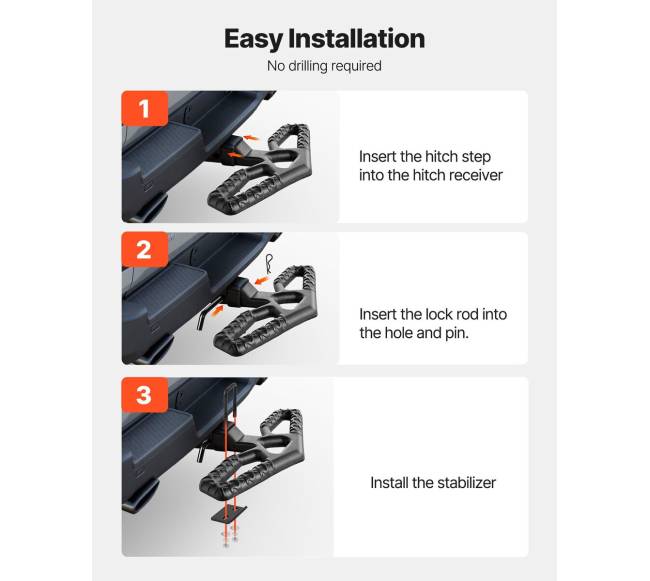 Easy Installation

No drilling required

1

Insert the hitch step into the hitch receiver

2

Insert the lock rod into the hole and pin.

3

Install the stabilizer