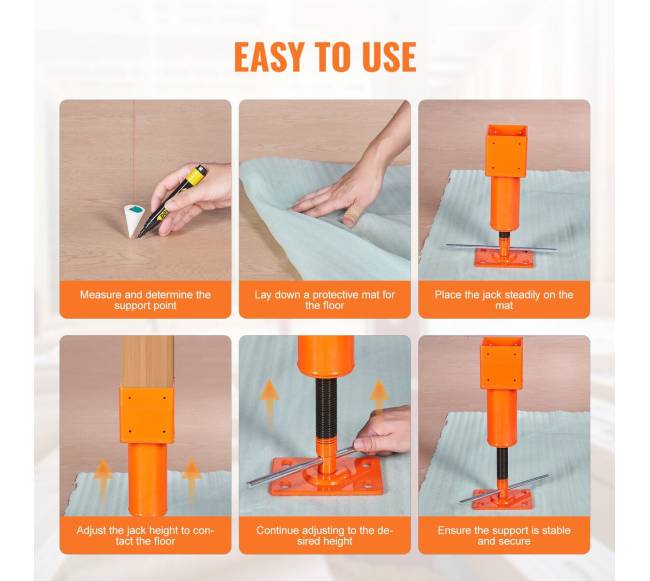 EASY TO USE

Measure and determine the support point

Lay down a protective mat for the floor

Place the jack steadily on the mat

Adjust the jack height to contact the floor

Continue adjusting to the desired height

Ensure the support is stable and secure