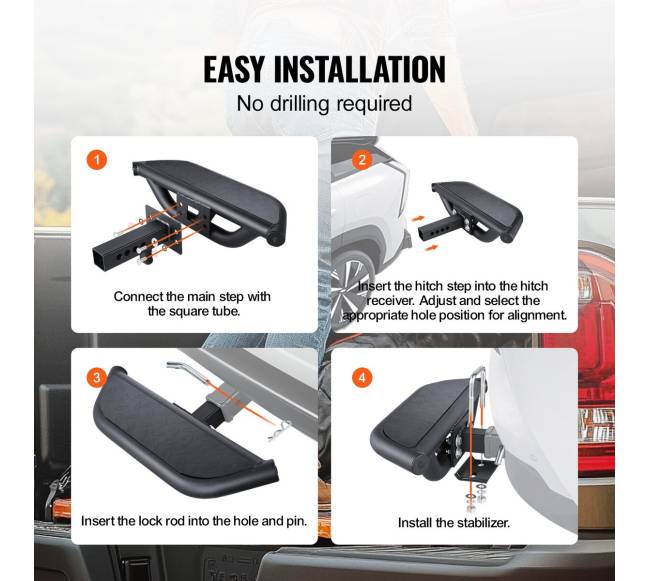 EASY INSTALLATION
No drilling required

1
Connect the main step with the square tube.

2
Insert the hitch step into the hitch receiver. Adjust and select the appropriate hole position for alignment.

3
Insert the lock rod into the hole and pin.

4
Install the stabilizer.