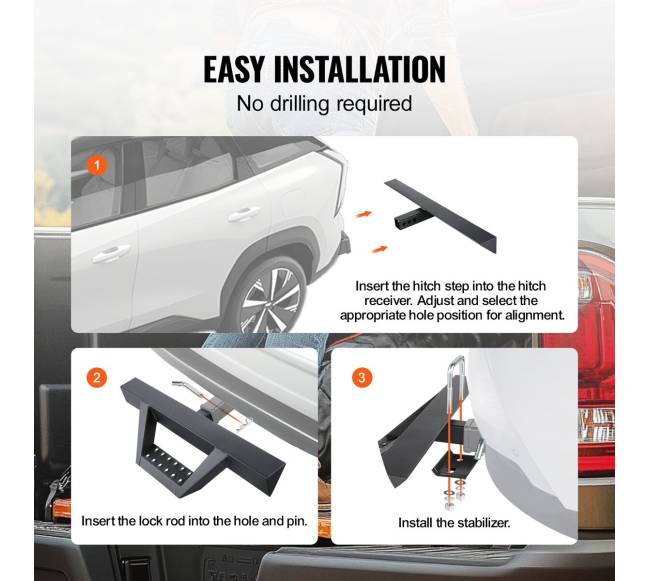 EASY INSTALLATION

No drilling required

1

Insert the hitch step into the hitch receiver. Adjust and select the appropriate hole position for alignment.

2

Insert the lock rod into the hole and pin.

3

Install the stabilizer.