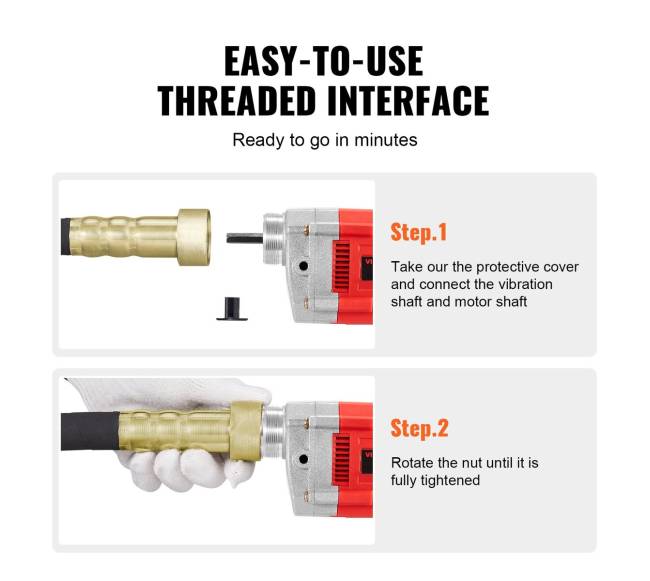 EASY-TO-USE
THREADED INTERFACE

Ready to go in minutes

Step.1

Take our the protective cover and connect the vibration shaft and motor shaft

Step.2

Rotate the nut until it is fully tightened