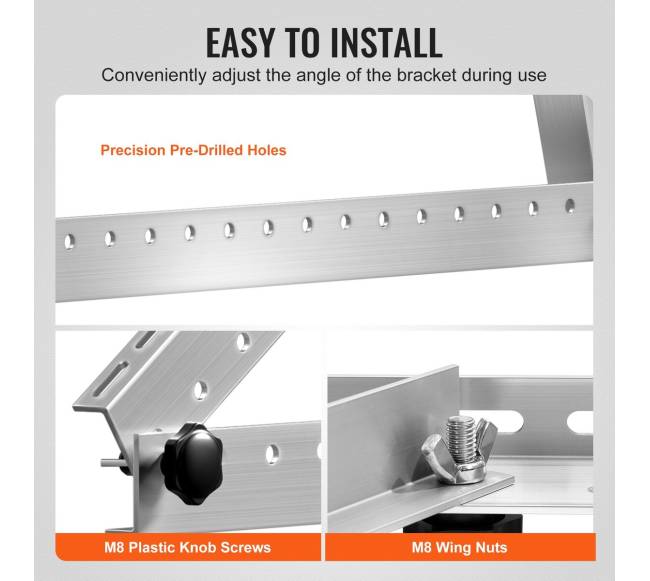 EASY TO INSTALL
Conveniently adjust the angle of the bracket during use

Precision Pre-Drilled Holes

M8 Plastic Knob Screws

M8 Wing Nuts