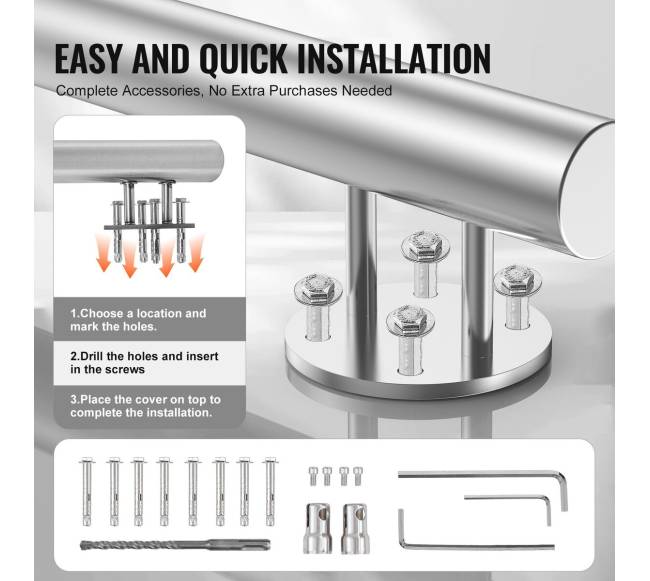 EASY AND QUICK INSTALLATION

Complete Accessories, No Extra Purchases Needed

1.Choose a location and mark the holes.

2.Drill the holes and insert in the screws

3.Place the cover on top to complete the installation.