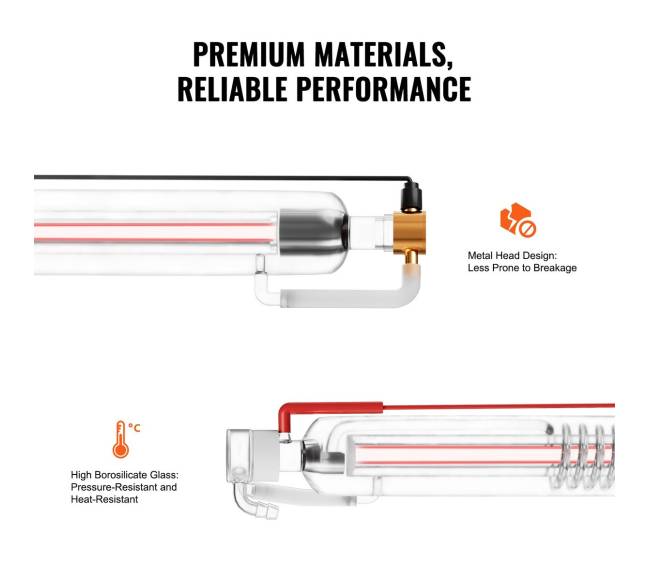 PREMIUM MATERIALS, RELIABLE PERFORMANCE

Metal Head Design: Less Prone to Breakage

°C

High Borosilicate Glass: Pressure-Resistant and Heat-Resistant