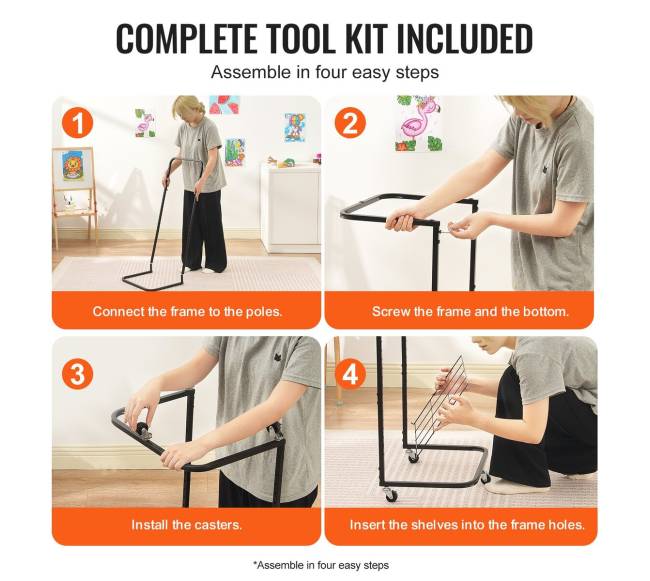 COMPLETE TOOL KIT INCLUDED

Assemble in four easy steps

1

Connect the frame to the poles.

2

Screw the frame and the bottom.

3

Install the casters.

4

Insert the shelves into the frame holes.

*Assemble in four easy steps