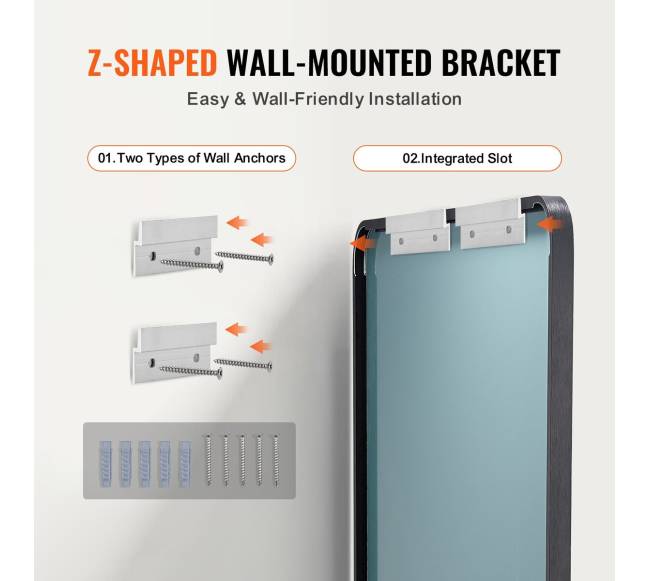 Z-SHAPED WALL-MOUNTED BRACKET

Easy & Wall-Friendly Installation

01.Two Types of Wall Anchors

02.Integrated Slot