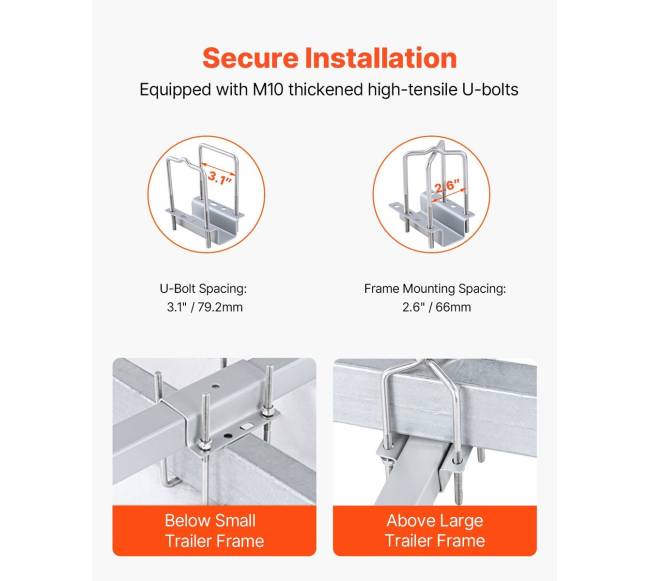 Secure Installation

Equipped with M10 thickened high-tensile U-bolts

3.1"

2.6"

U-Bolt Spacing:
3.1" / 79.2mm

Frame Mounting Spacing:
2.6" / 66mm

Below Small Trailer Frame

Above Large Trailer Frame