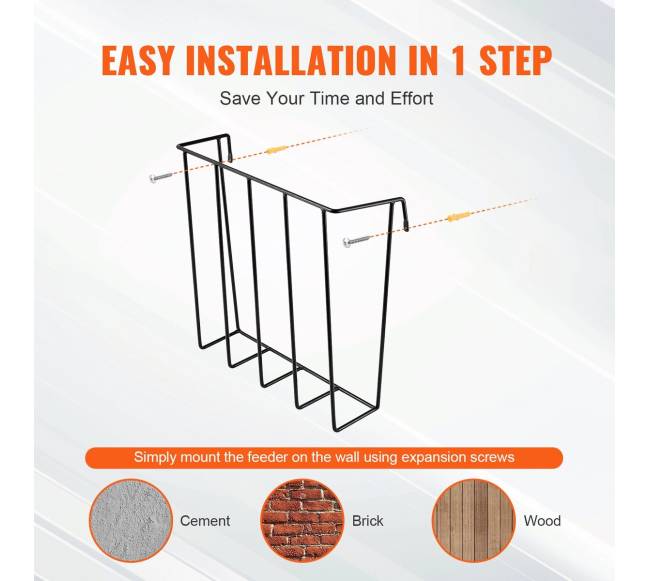 EASY INSTALLATION IN 1 STEP

Save Your Time and Effort

Simply mount the feeder on the wall using expansion screws

Cement

Brick

Wood