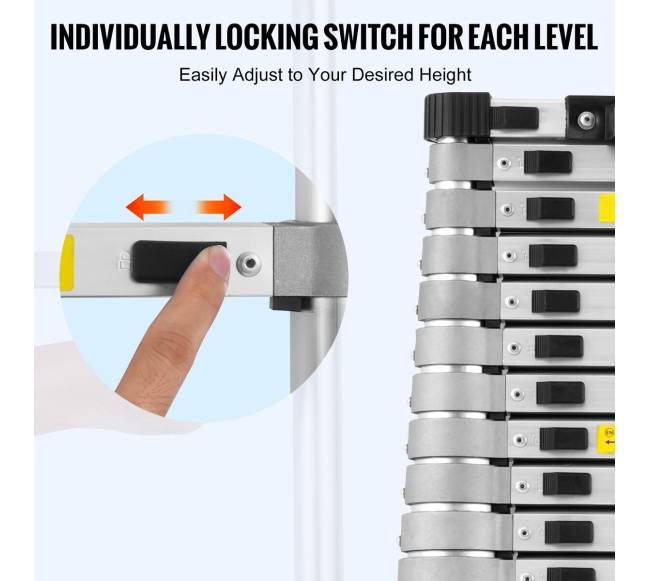 INDIVIDUALLY LOCKING SWITCH FOR EACH LEVEL

Easily Adjust to Your Desired Height