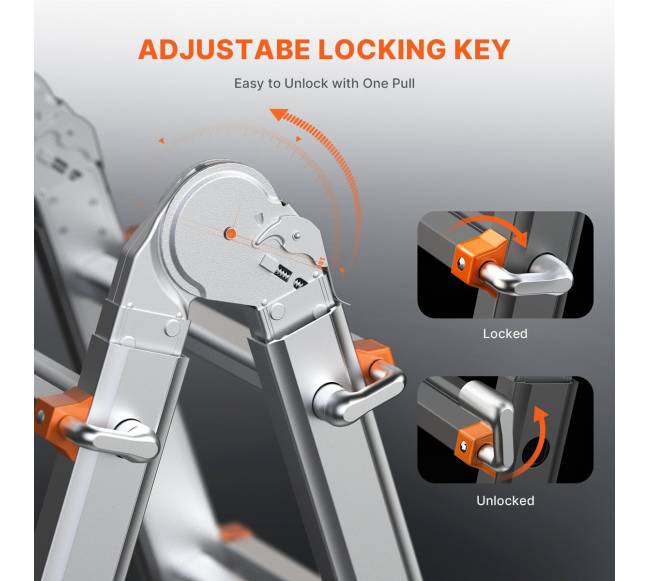 ADJUSTABE LOCKING KEY

Easy to Unlock with One Pull

Locked

Unlocked