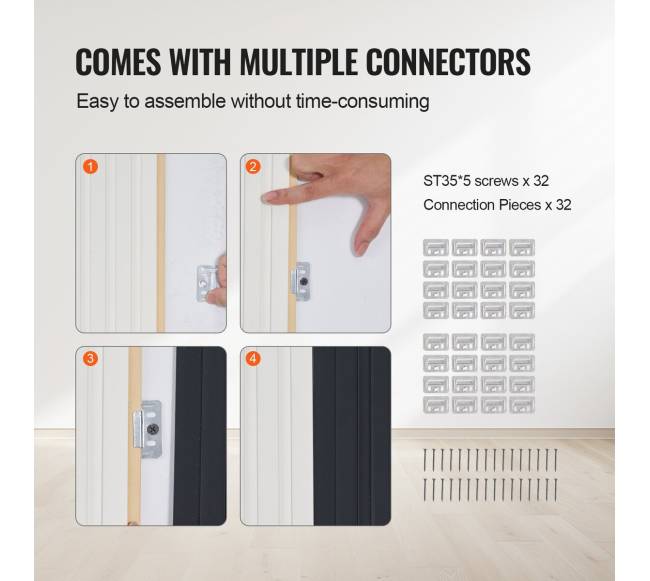 COMES WITH MULTIPLE CONNECTORS

Easy to assemble without time-consuming

1

2

3

4

ST35*5 screws x 32

Connection Pieces x 32