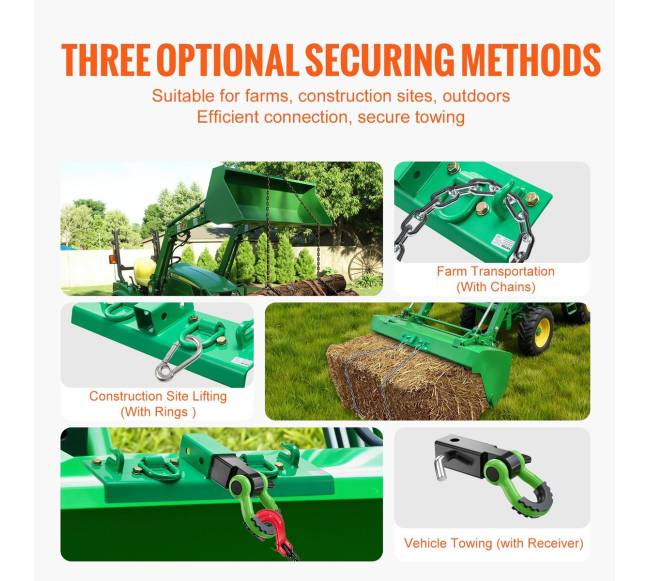 THREE OPTIONAL SECURING METHODS

Suitable for farms, construction sites, outdoors
Efficient connection, secure towing

Farm Transportation
(With Chains)

Construction Site Lifting
(With Rings )

Vehicle Towing (with Receiver)