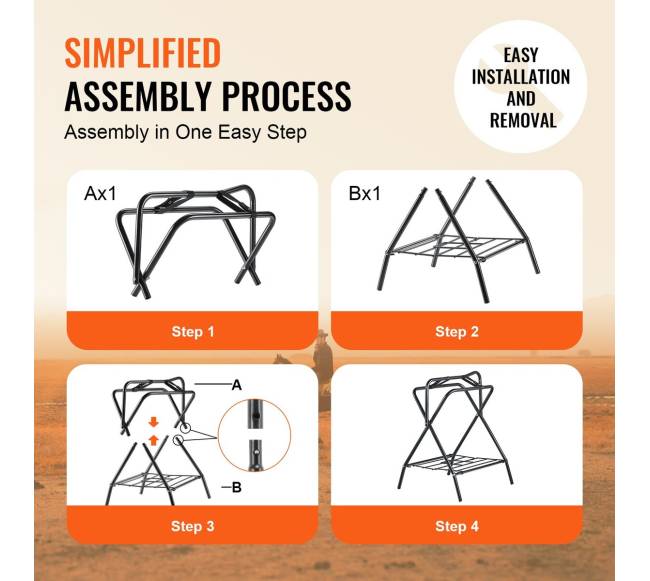 SIMPLIFIED
ASSEMBLY PROCESS
Assembly in One Easy Step

EASY INSTALLATION AND REMOVAL

Ax1

Step 1

Bx1

Step 2

A

B

Step 3

Step 4