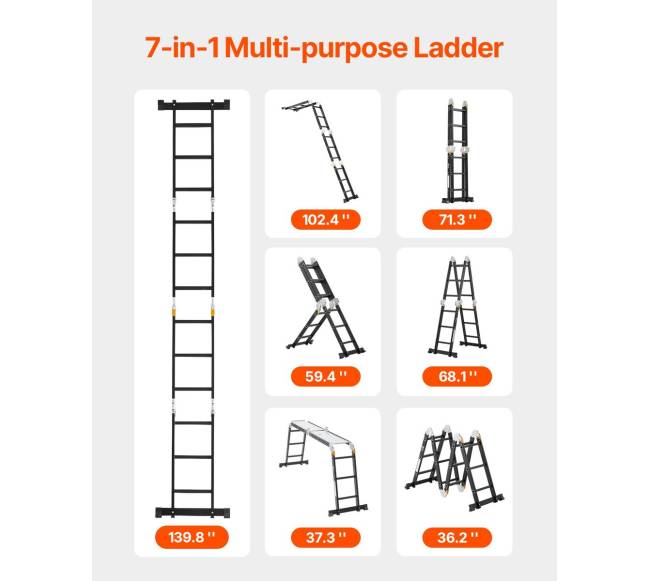 7-in-1 Multi-purpose Ladder

139.8 ''

102.4 ''

71.3 ''

59.4 ''

68.1 ''

37.3 ''

36.2 ''