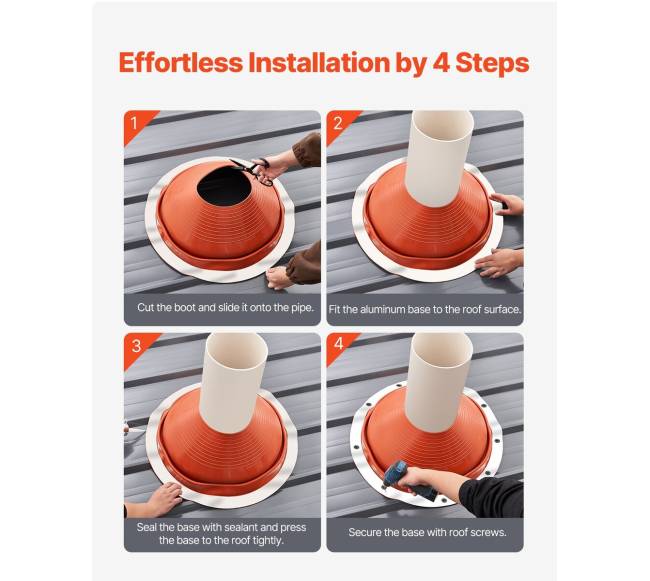 Effortless Installation by 4 Steps

1

Cut the boot and slide it onto the pipe.

2

Fit the aluminum base to the roof surface.

3

Seal the base with sealant and press the base to the roof tightly.

4

Secure the base with roof screws.