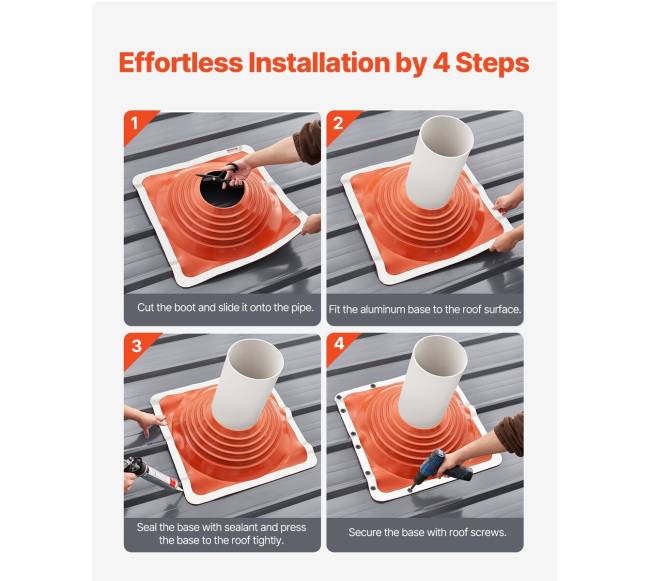 Effortless Installation by 4 Steps

1

Cut the boot and slide it onto the pipe.

2

Fit the aluminum base to the roof surface.

3

Seal the base with sealant and press the base to the roof tightly.

4

Secure the base with roof screws.