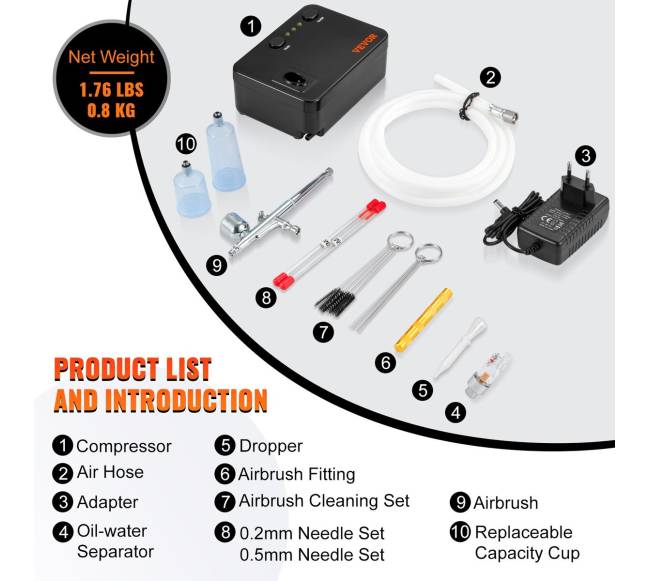 Net Weight
1.76 LBS
0.8 KG

1
VEVOR
2
3
10
9
8
7
6
5
4

PRODUCT LIST AND INTRODUCTION

1 Compressor
2 Air Hose
3 Adapter
4 Oil-water Separator

5 Dropper
6 Airbrush Fitting
7 Airbrush Cleaning Set
8 0.2mm Needle Set
0.5mm Needle Set

9 Airbrush
10 Replaceable Capacity Cup