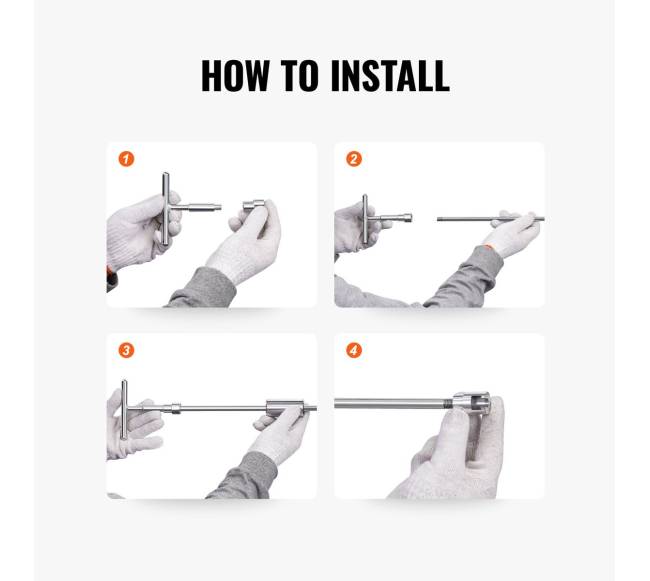 HOW TO INSTALL

1

2

3

4