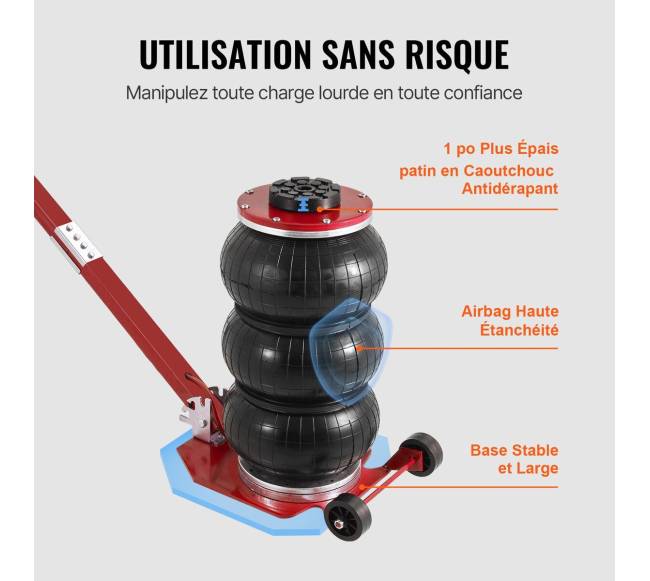 UTILISATION SANS RISQUE
Manipulez toute charge lourde en toute confiance

1 po Plus Épais patin en Caoutchouc Antidérapant

Airbag Haute Étanchéité

Base Stable et Large