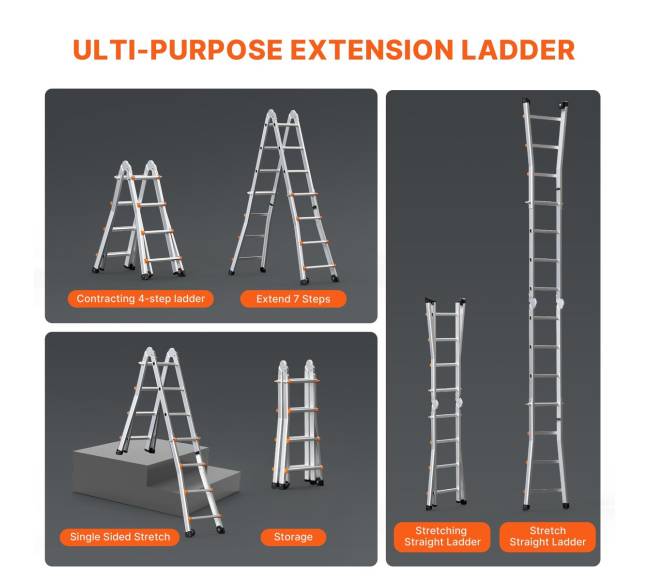 ULTI-PURPOSE EXTENSION LADDER

Contracting 4-step ladder

Extend 7 Steps

Single Sided Stretch

Storage

Stretching Straight Ladder

Stretch Straight Ladder