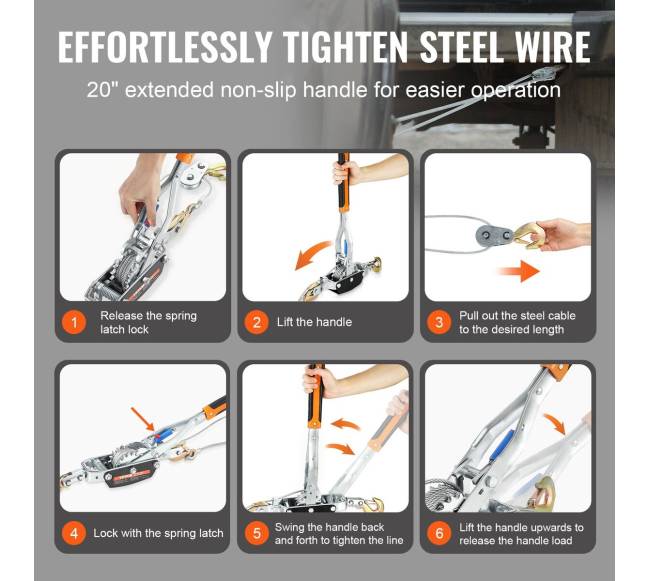 EFFORTLESSLY TIGHTEN STEEL WIRE

20" extended non-slip handle for easier operation

1 Release the spring latch lock

2 Lift the handle

3 Pull out the steel cable to the desired length

4 Lock with the spring latch

5 Swing the handle back and forth to tighten the line

6 Lift the handle upwards to release the handle load