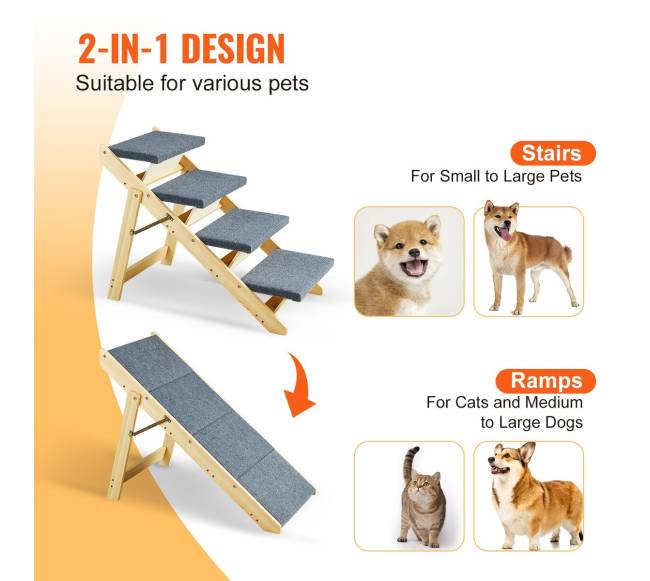 2-IN-1 DESIGN
Suitable for various pets

Stairs
For Small to Large Pets

Ramps
For Cats and Medium to Large Dogs