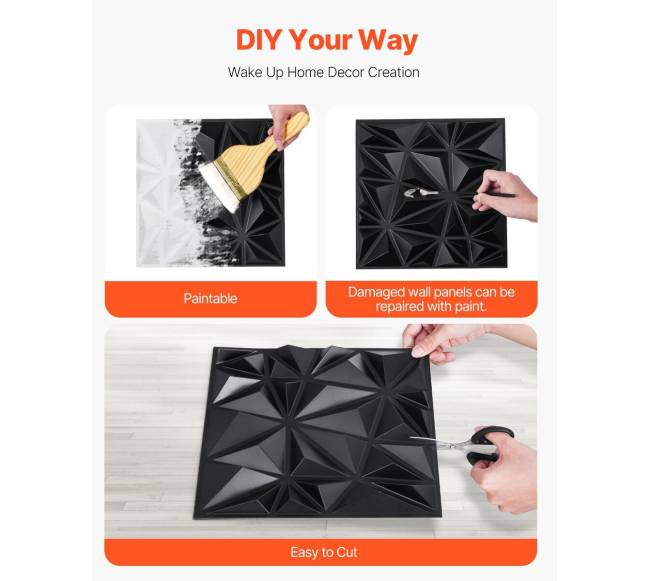 DIY Your Way

Wake Up Home Decor Creation

Paintable

Damaged wall panels can be repaired with paint.

Easy to Cut